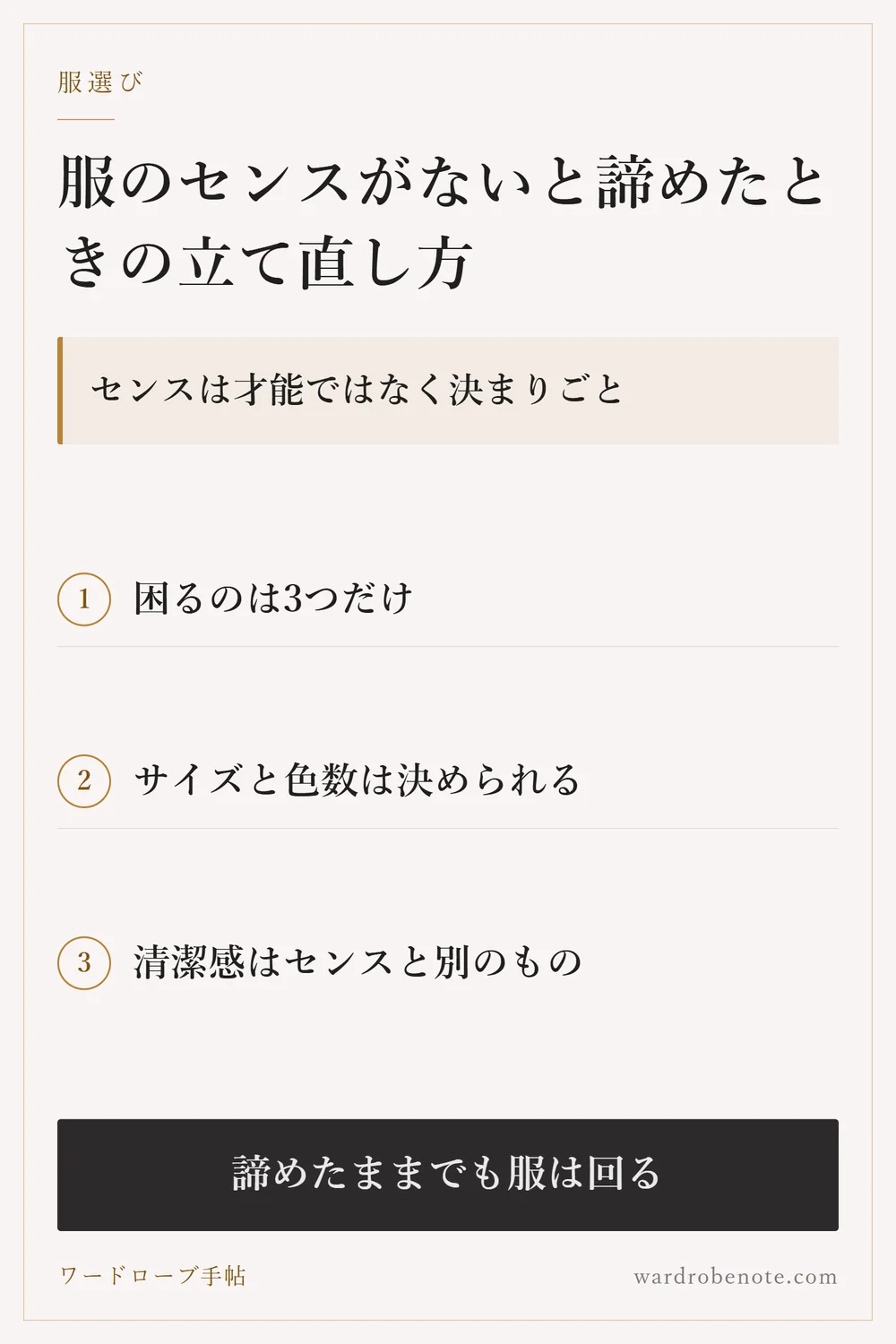 服選び

服のセンスがないと諦めたときの立て直し方

センスは才能ではなく決まりごと

1 困るのは3つだけ

2 サイズと色数は決められる

3 清潔感はセンスと別のもの

諦めたままでも服は回る

ワードローブ手帖

wardrobenote.com